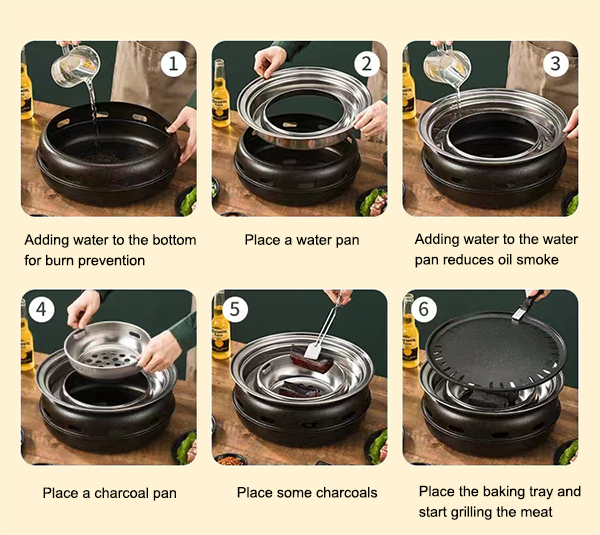 1

Adding water to the bottom for burn prevention

2

Place a water pan

3

Adding water to the water pan reduces oil smoke

4

Place a charcoal pan

5

Place some charcoals

6

Place the baking tray and start grilling the meat